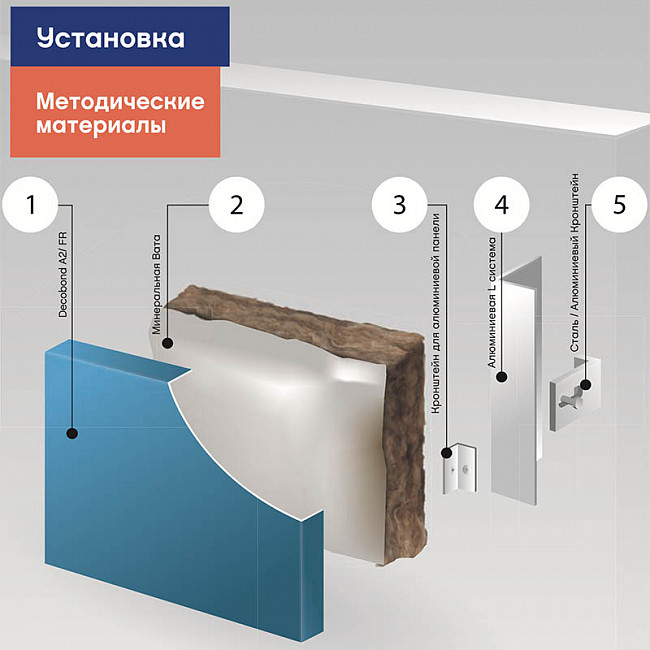 Установка

Методические материалы

1

Decobond A2/ FR

2

Минеральная Вата

3

Кронштейн для алюминиевой панели

4

Алюминиевая L система

5

Сталь / Алюминиевый Кронштейн